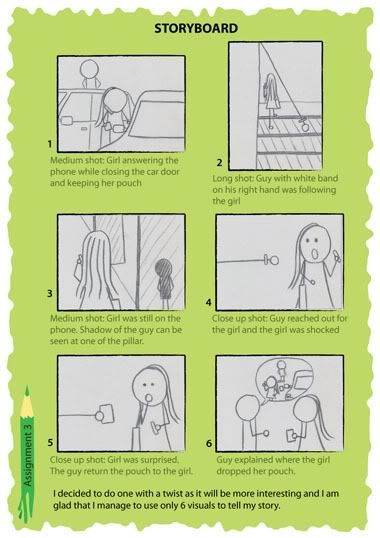 STORYBOARD

1
Medium shot: Girl answering the phone while closing the car door and keeping her pouch

2
Long shot: Guy with white band on his right hand was following the girl

3
Medium shot: Girl was still on the phone. Shadow of the guy can be seen at one of the pillar.

4
Close up shot: Guy reached out for the girl and the girl was shocked

5
Close up shot: Girl was surprised. The guy return the pouch to the girl.

6
Guy explained where the girl dropped her pouch.

Assignment 3

I decided to do one with a twist as it will be more interesting and I am glad that I manage to use only 6 visuals to tell my story.